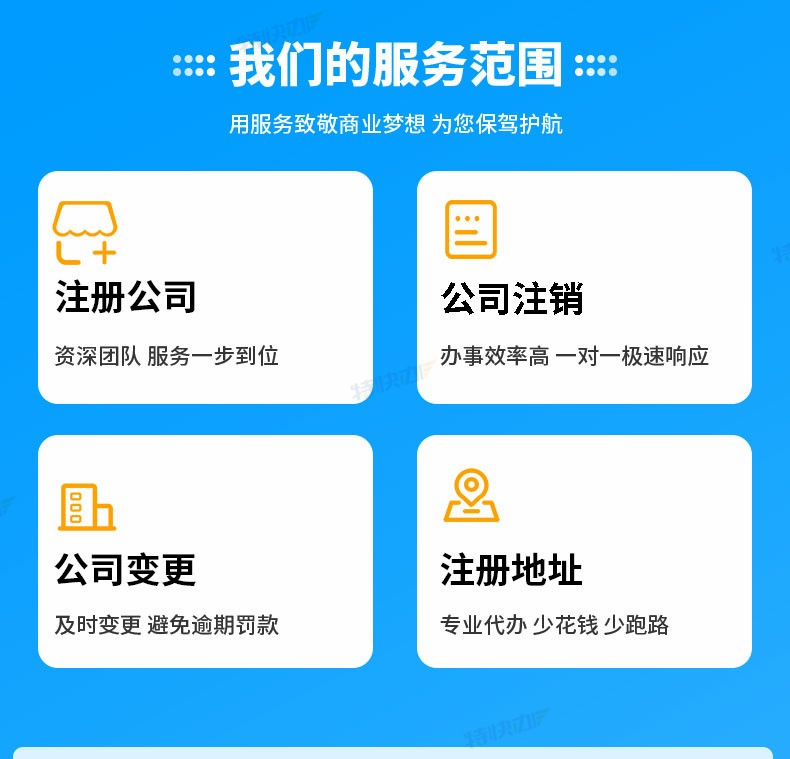 我们的服务范围

用服务致敬商业梦想 为您保驾护航

注册公司

资深团队 服务一步到位

公司注销

办事效率高 一对一极速响应

公司变更

及时变更 避免逾期罚款

注册地址

专业代办 少花钱 少跑路

特快办